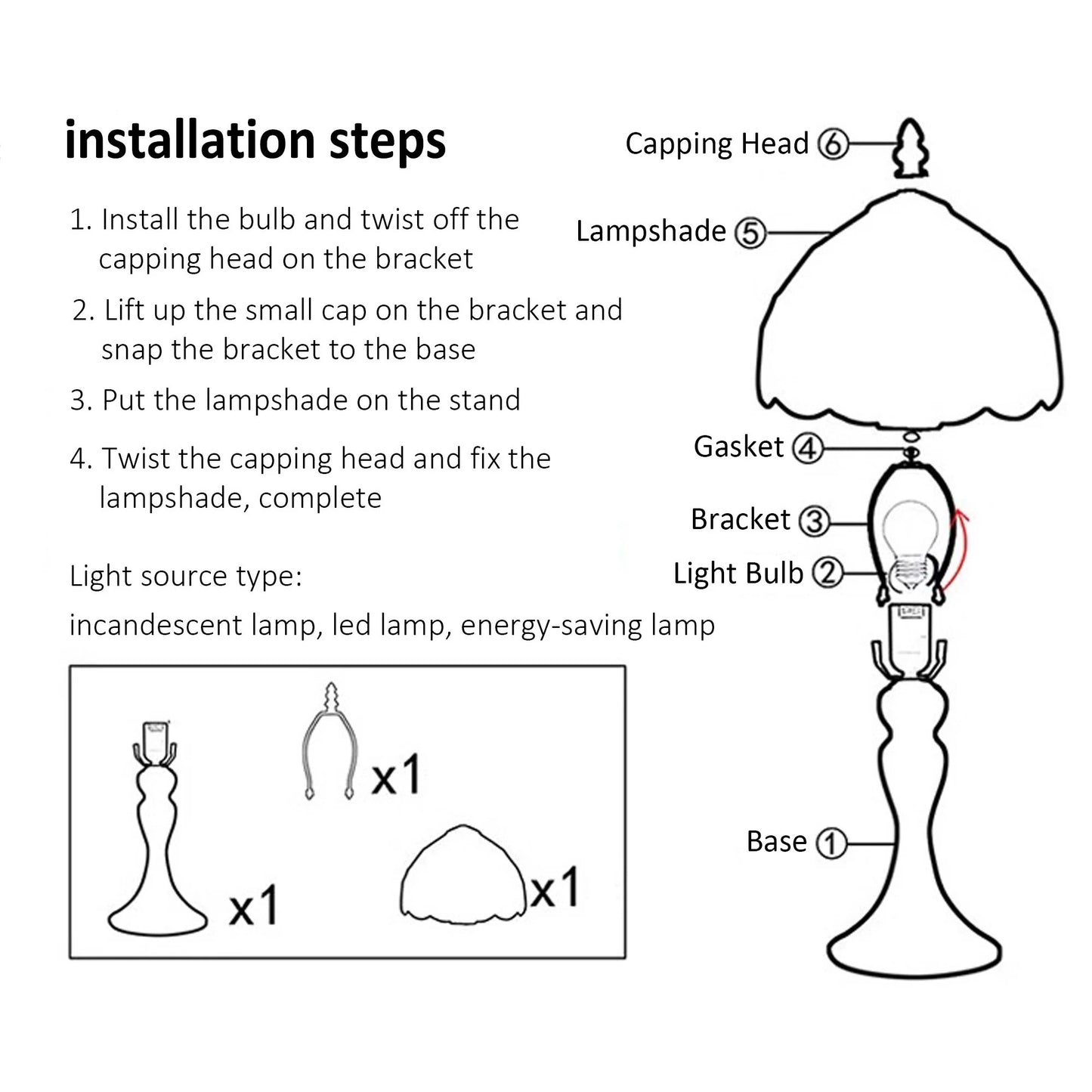 installation steps

1. Install the bulb and twist off the capping head on the bracket

2. Lift up the small cap on the bracket and snap the bracket to the base

3. Put the lampshade on the stand

4. Twist the capping head and fix the lampshade, complete

Light source type:
incandescent lamp, led lamp, energy-saving lamp

x1

x1

x1

Capping Head ⑥
Lampshade ⑤
Gasket ④
Bracket ③
Light Bulb ②
Base ①