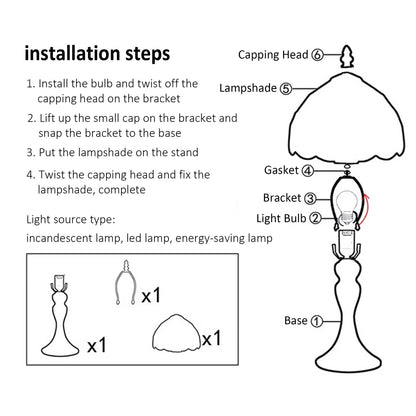 installation steps

1. Install the bulb and twist off the capping head on the bracket

2. Lift up the small cap on the bracket and snap the bracket to the base

3. Put the lampshade on the stand

4. Twist the capping head and fix the lampshade, complete

Light source type:

incandescent lamp, led lamp, energy-saving lamp

x1

x1

x1

Capping Head ⑥

Lampshade ⑤

Gasket ④

Bracket ③

Light Bulb ②

Base ①