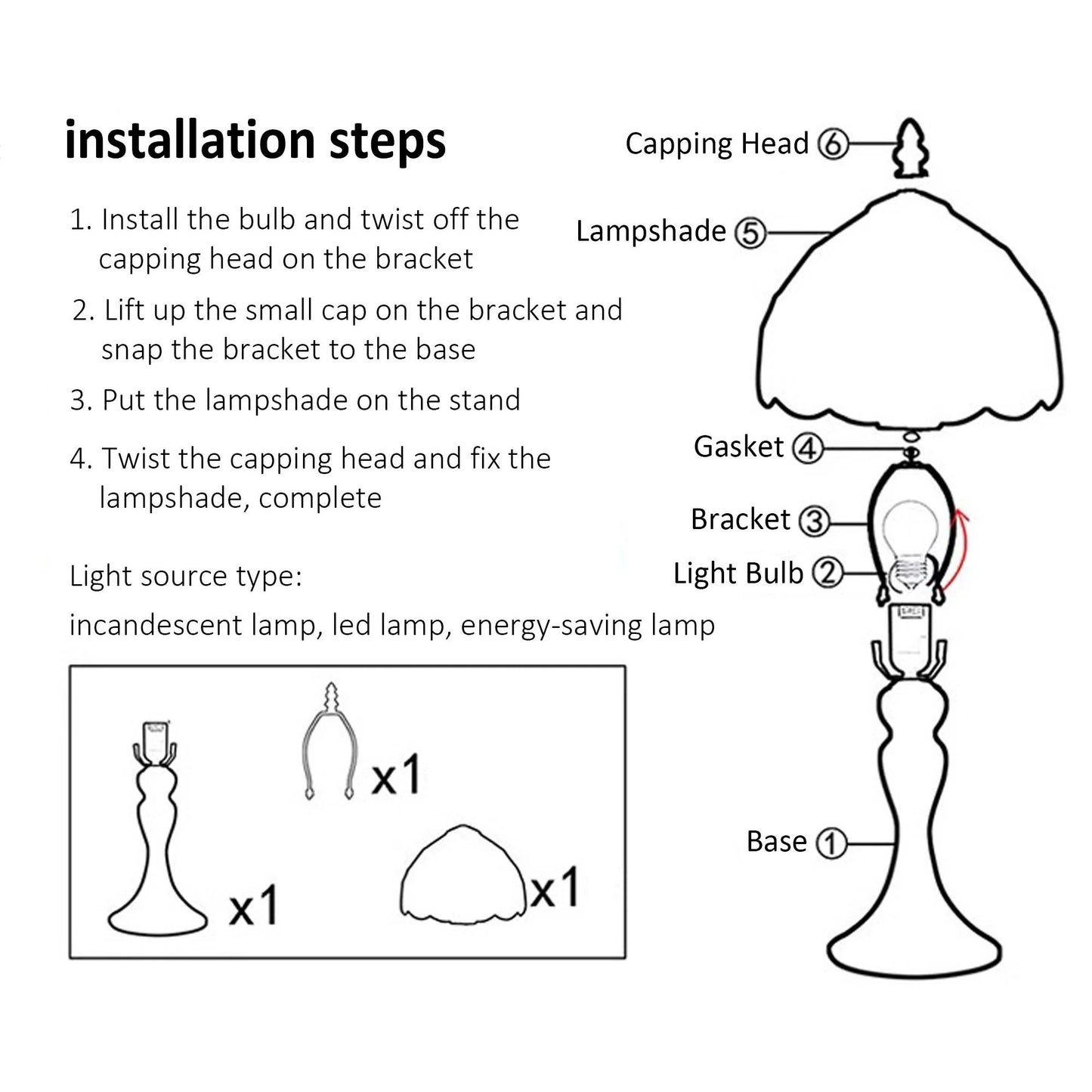 installation steps

1. Install the bulb and twist off the capping head on the bracket

2. Lift up the small cap on the bracket and snap the bracket to the base

3. Put the lampshade on the stand

4. Twist the capping head and fix the lampshade, complete

Light source type:
incandescent lamp, led lamp, energy-saving lamp

x1

x1

x1

Capping Head ⑥
Lampshade ⑤
Gasket ④
Bracket ③
Light Bulb ②
Base ①